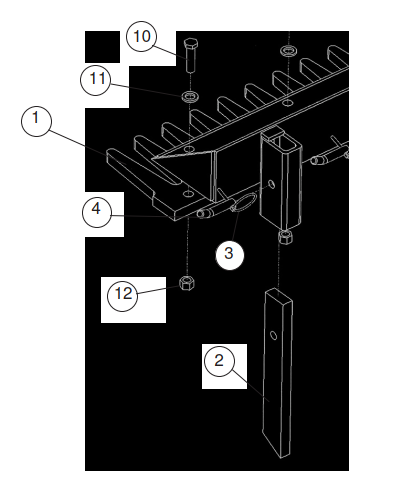 10
11
1
4
3
12
2