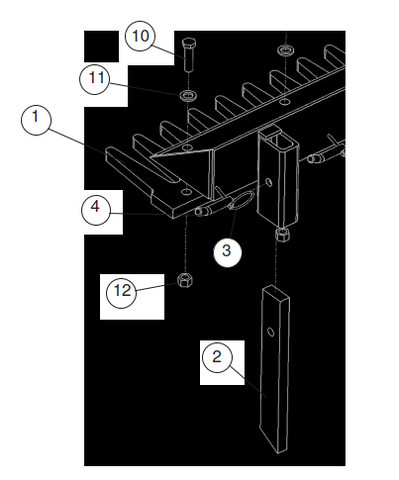 10
11
1
4
3
12
2